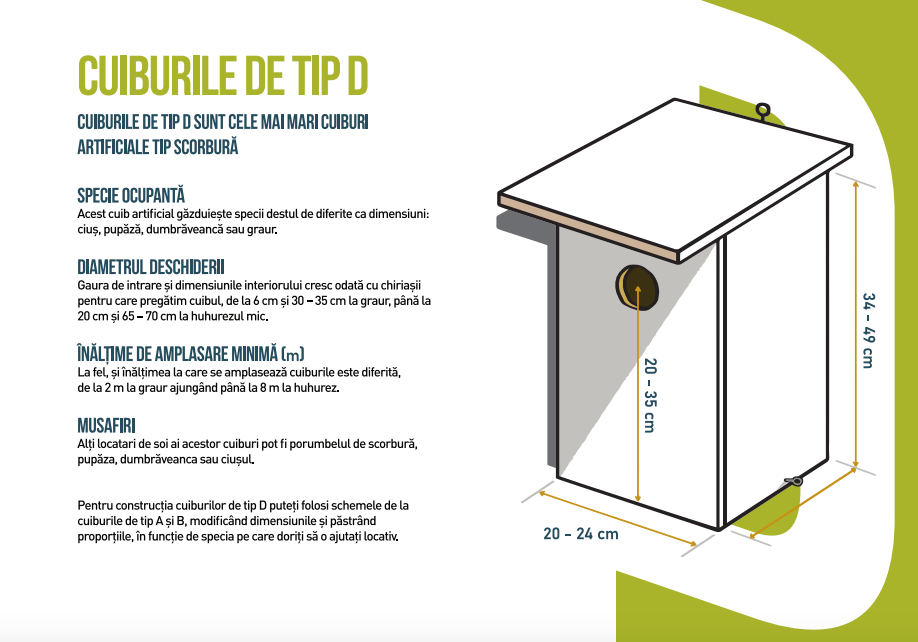 CUIBURILE DE TIP D

CUIBURILE DE TIP D SUNT CELE MAI MARI CUIBURI ARTIFICIALE TIP SCORBURĂ

SPECIE OCUPANTĂ
Acest cuib artificial găzduiește specii destul de diferite ca dimensiuni: ciuș, pupăză, dumbrăveancă sau graur.

DIAMETRUL DESCHIDERII
Gaura de intrare și dimensiunile interiorului cresc odată cu chiriașii pentru care pregătim cuibul, de la 6 cm și 30 – 35 cm la graur, până la 20 cm și 65 – 70 cm la huhurezul mic.

ÎNĂLȚIME DE AMPLASARE MINIMĂ (m)
La fel, și înălțimea la care se amplasează cuiburile este diferită, de la 2 m la graur ajungând până la 8 m la huhurez.

MUSAFIRI
Alți locatari de soi ai acestor cuiburi pot fi porumbelul de scorbură, pupăza, dumbrăveanca sau ciușul.

Pentru construcția cuiburilor de tip D puteți folosi schemele de la cuiburile de tip A și B, modificând dimensiunile și păstrând proporțiile, în funcție de specia pe care doriți să o ajutați locativ.

20 – 35 cm

34 – 49 cm

20 – 24 cm